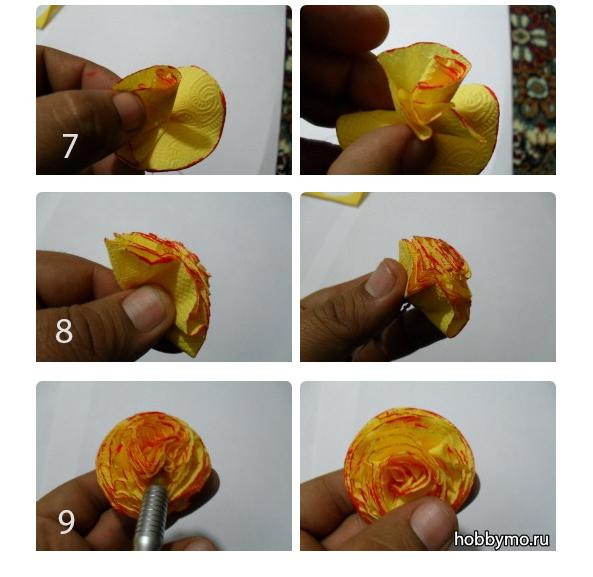 7

8

9

hobbymo.ru