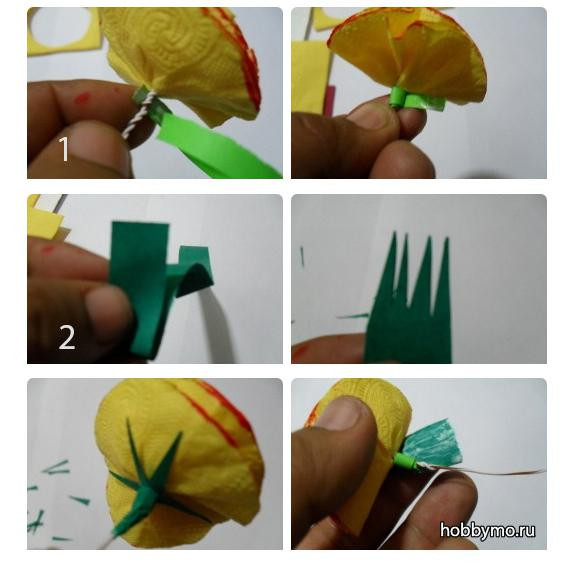 1

2

hobbymo.ru