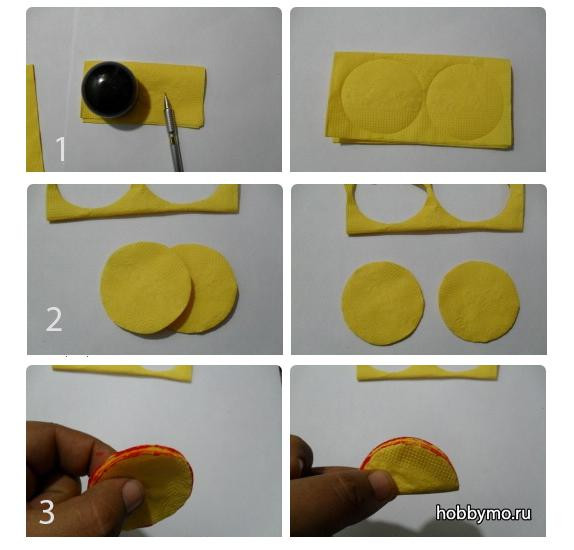 1

2

3

hobbymo.ru