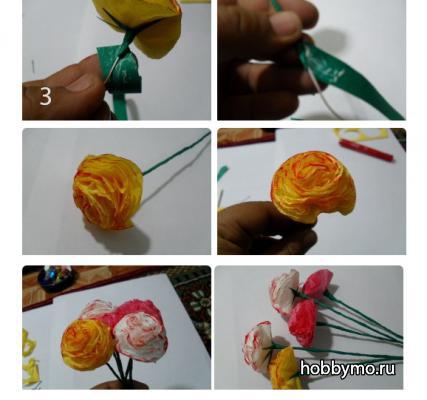 3

hobbymo.ru