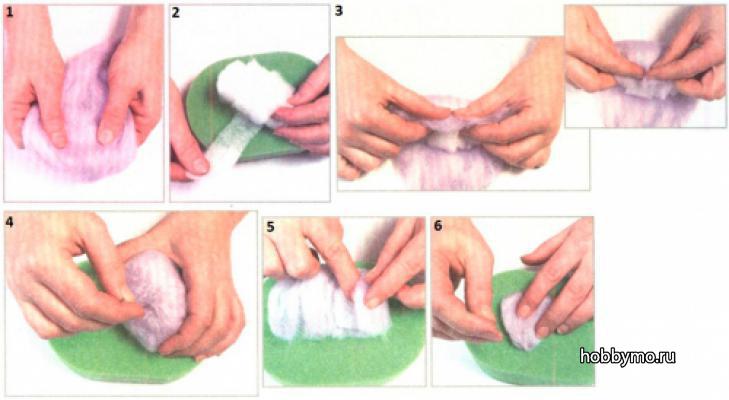 1
2
3
4
5
6
hobbymo.ru