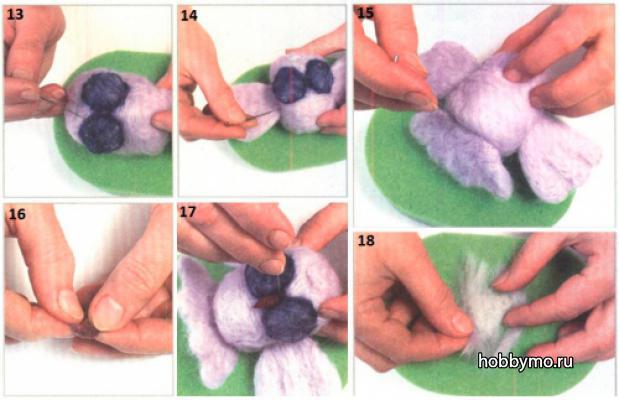 13

14

15

16

17

18

hobbymo.ru