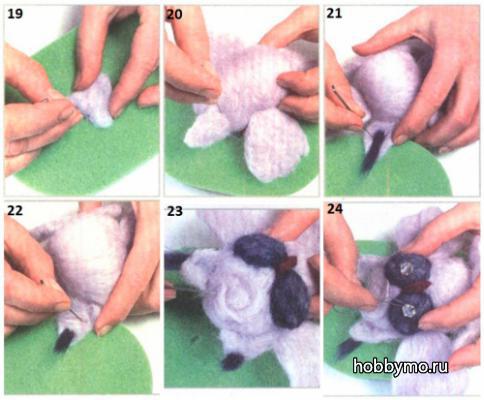 19

20

21

22

23

24

hobbymo.ru