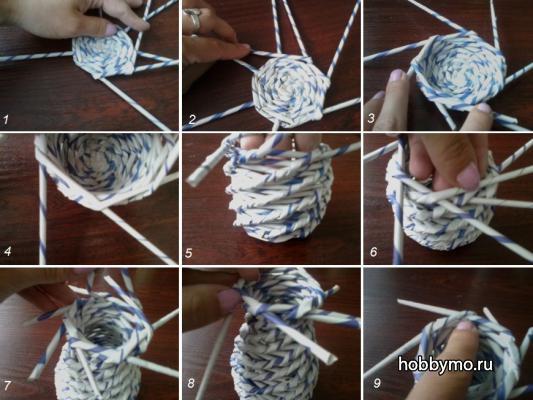 1
2
3
4
5
6
7
8
9
hobbymo.ru