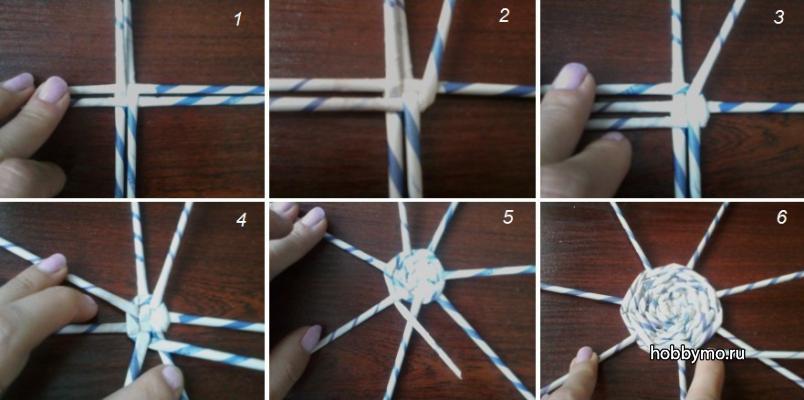 1

2

3

4

5

6

hobbymo.ru