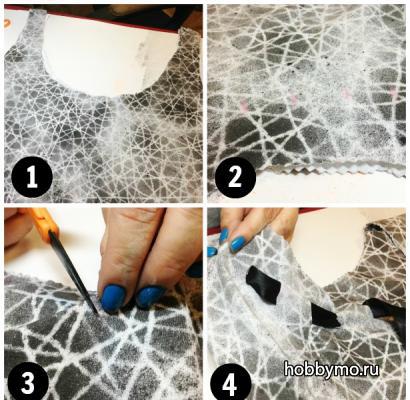 1

2

3

4

hobbymo.ru